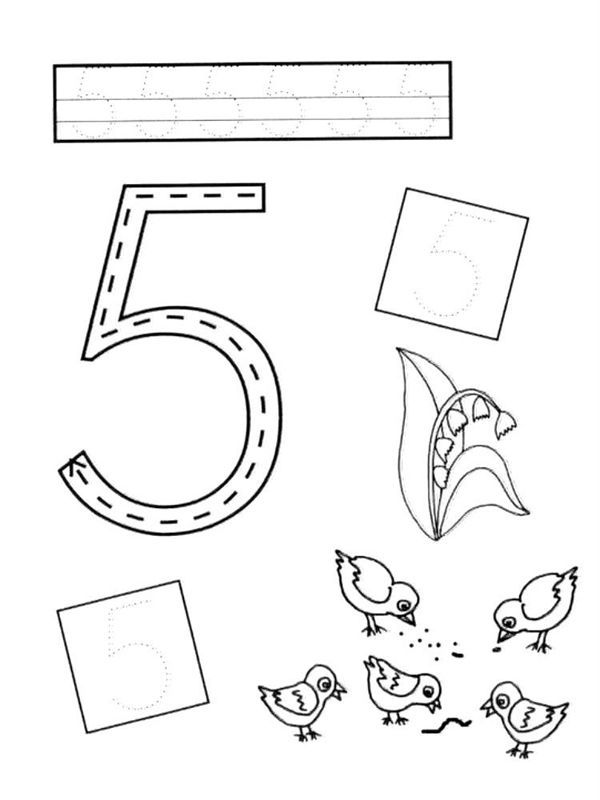 5 5 5 5 5 5

5

5

5